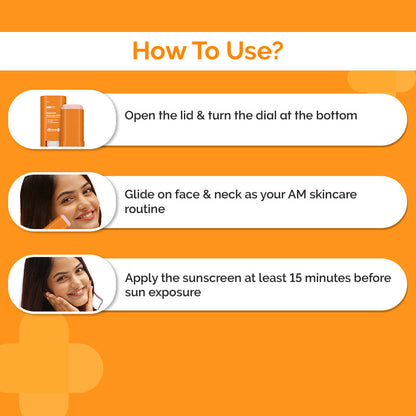 How To Use?

Open the lid & turn the dial at the bottom

Glide on face & neck as your AM skincare routine

Apply the sunscreen at least 15 minutes before sun exposure