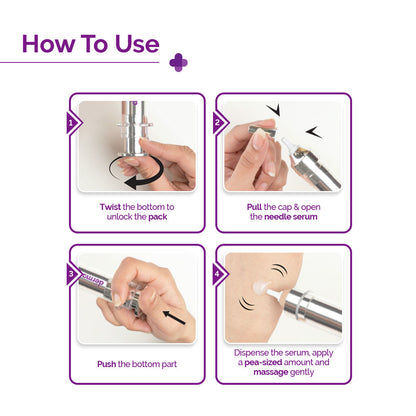 How To Use

1

Twist the bottom to unlock the pack

2

Pull the cap & open the needle serum

3

derma

Push the bottom part

4

Dispense the serum, apply a pea-sized amount and massage gently