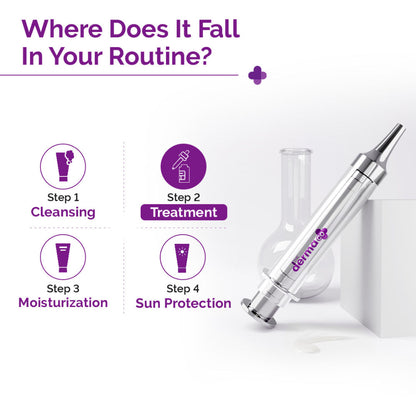 Where Does It Fall In Your Routine?

Step 1
Cleansing

Step 2
Treatment

Step 3
Moisturization

Step 4
Sun Protection

derma