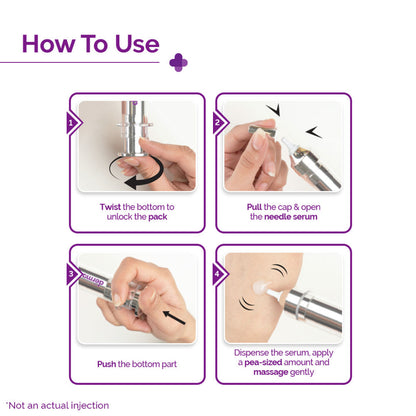 How To Use

1

Twist the bottom to unlock the pack

2

Pull the cap & open the needle serum

3

derma

Push the bottom part

4

Dispense the serum, apply a pea-sized amount and massage gently

*Not an actual injection