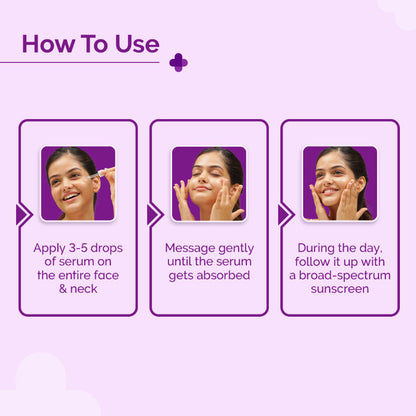 How To Use

Apply 3-5 drops of serum on the entire face & neck

Message gently until the serum gets absorbed

During the day, follow it up with a broad-spectrum sunscreen