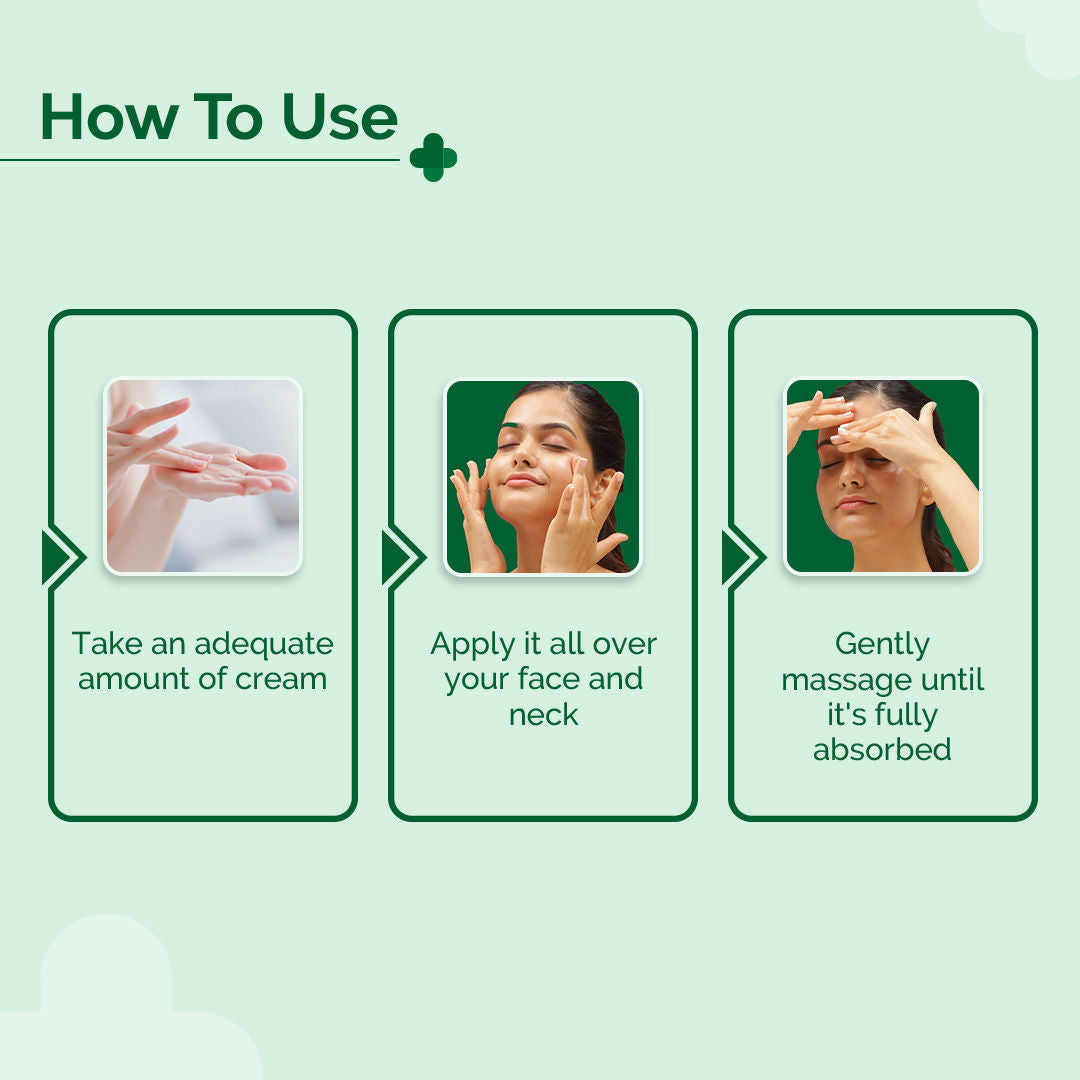 How To Use

Take an adequate amount of cream

Apply it all over your face and neck

Gently massage until it's fully absorbed